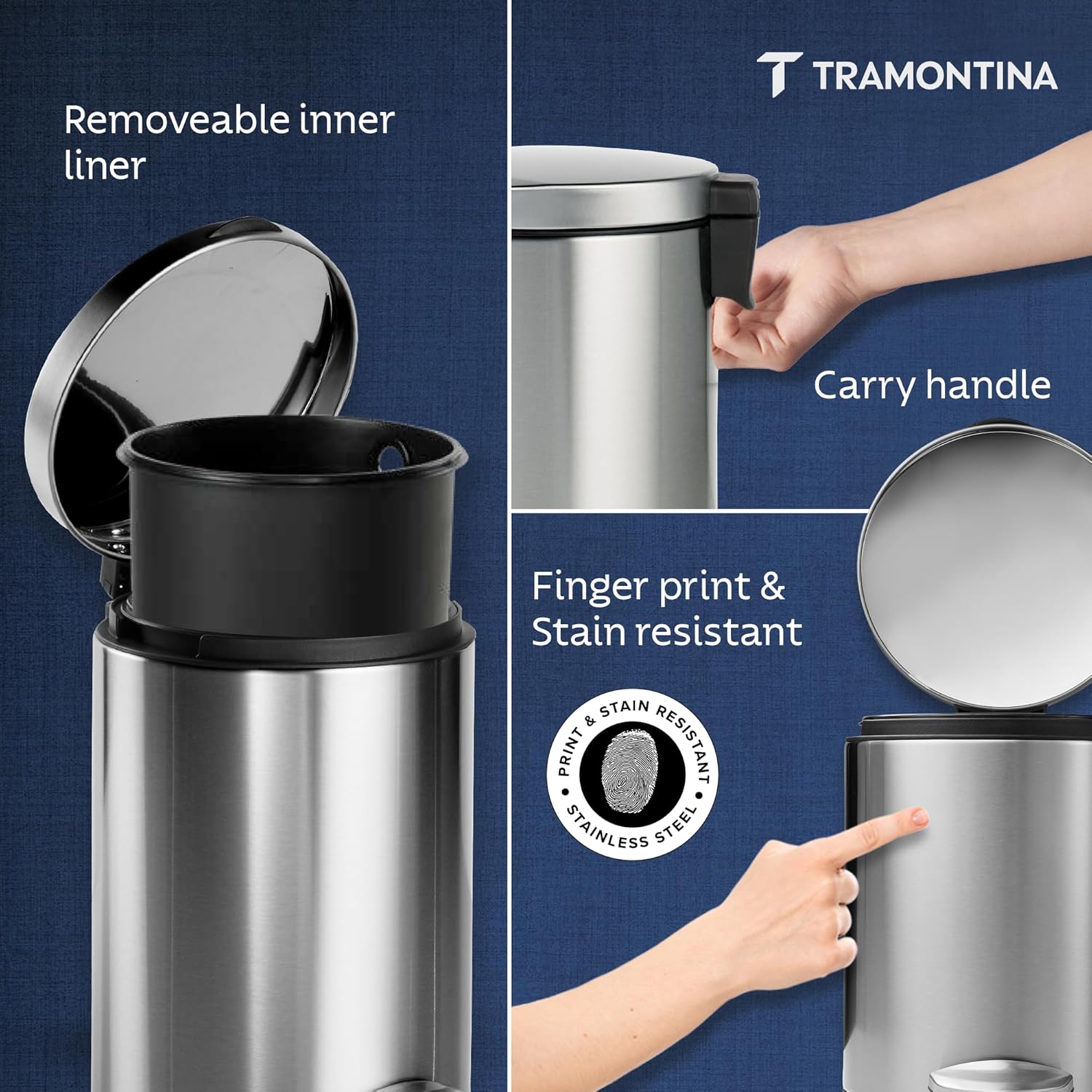 Removeable inner liner

TRAMONTINA

Carry handle

Finger print & Stain resistant

PRINT & STAIN RESISTANT • STAINLESS STEEL •